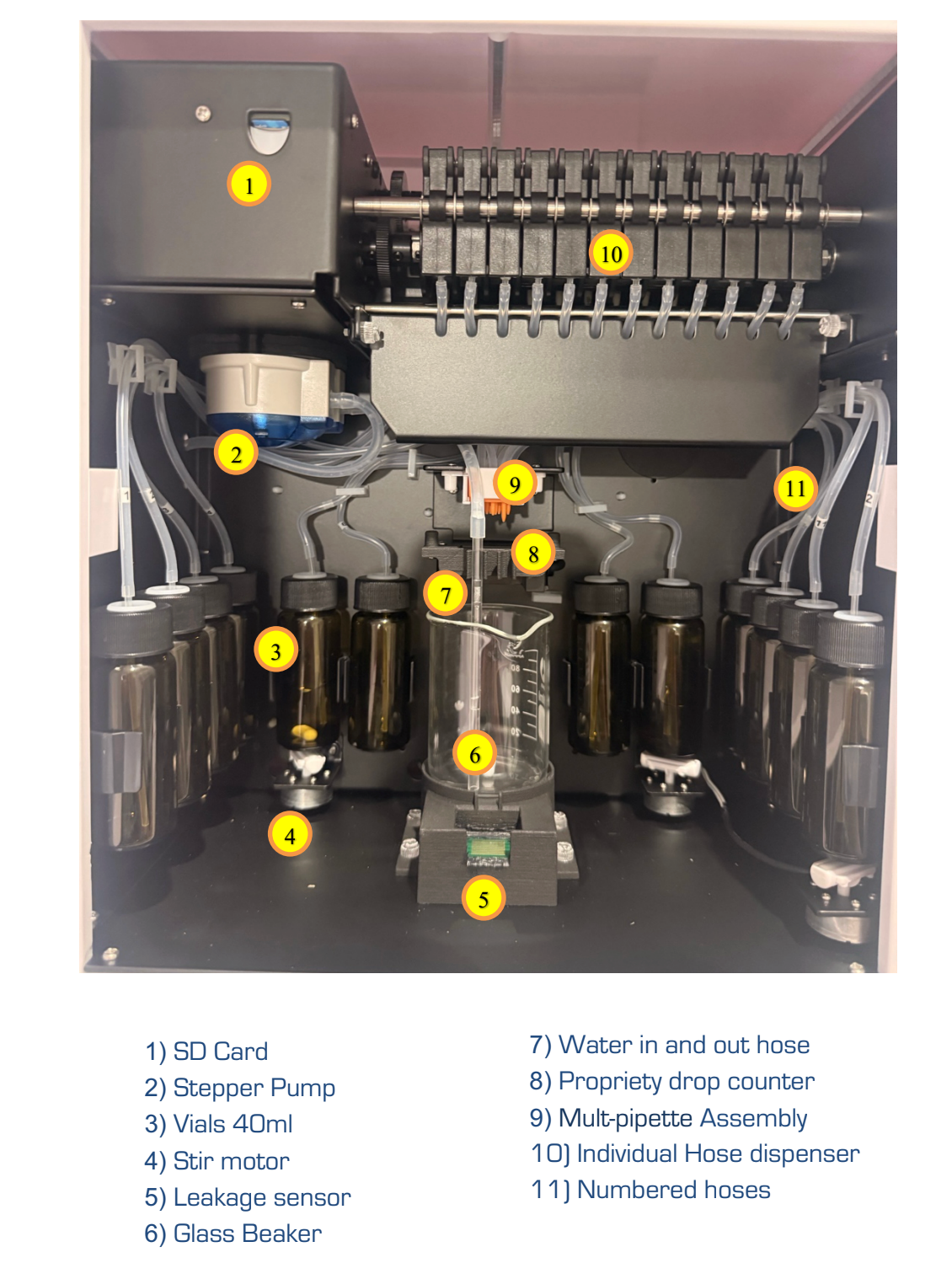 1

10

2

9

11

8

7

3

6

4

5

1) SD Card
2) Stepper Pump
3) Vials 40ml
4) Stir motor
5) Leakage sensor
6) Glass Beaker

7) Water in and out hose
8) Propriety drop counter
9) Mult-pipette Assembly
10) Individual Hose dispenser
11) Numbered hoses